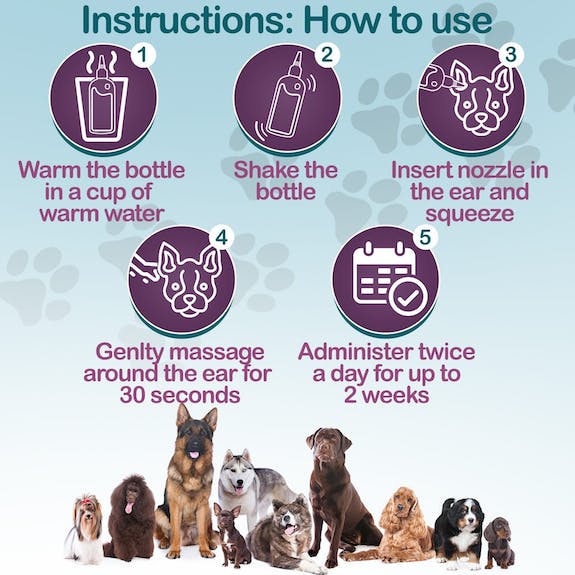 Instructions: How to use

1
Warm the bottle in a cup of warm water

2
Shake the bottle

3
Insert nozzle in the ear and squeeze

4
Genlty massage around the ear for 30 seconds

5
Administer twice a day for up to 2 weeks